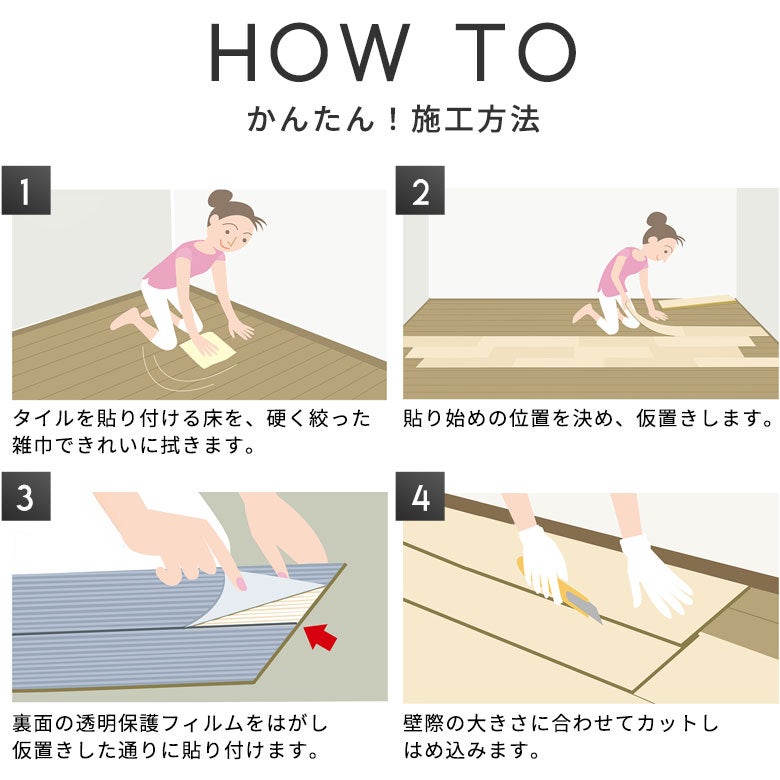 HOW TO

かんたん！施工方法

1

タイルを貼り付ける床を、硬く絞った雑巾できれいに拭きます。

2

貼り始めの位置を決め、仮置きします。

3

裏面の透明保護フィルムをはがし仮置きした通りに貼り付けます。

4

壁際の大きさに合わせてカットしはめ込みます。