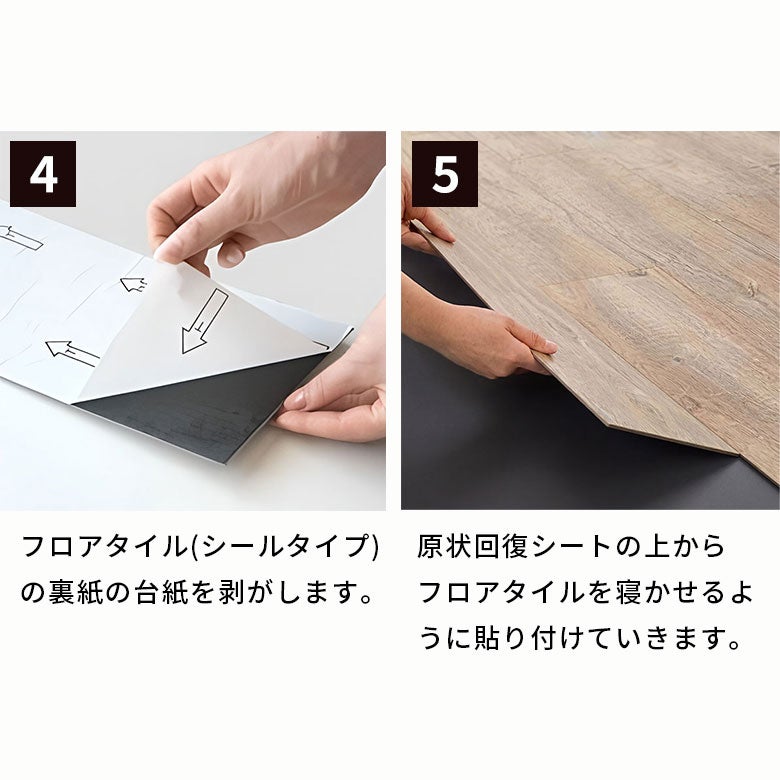 4

フロアタイル(シールタイプ)の裏紙の台紙を剥がします。

5

原状回復シートの上からフロアタイルを寝かせるように貼り付けていきます。