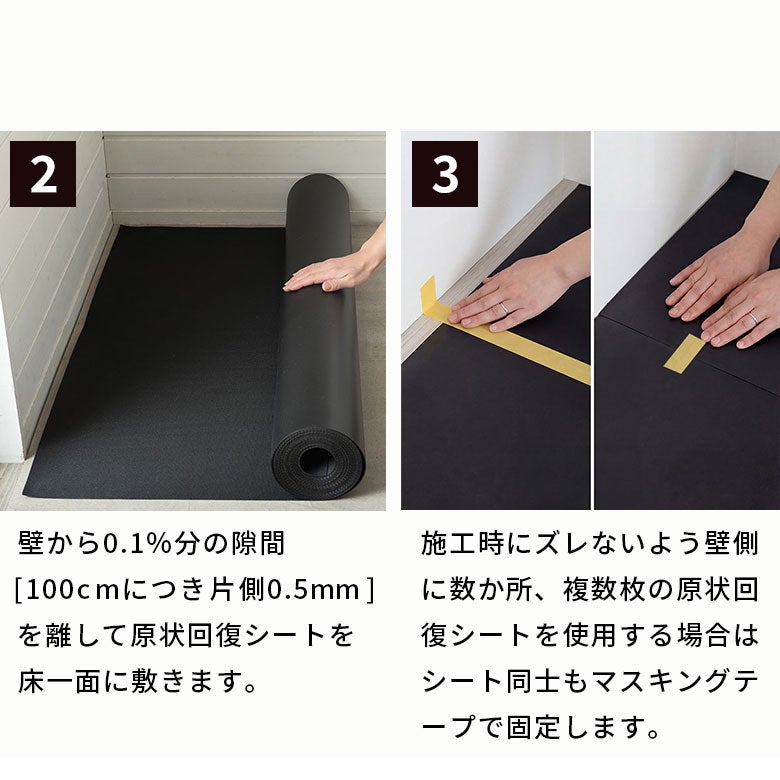 2

壁から0.1%分の隙間［100cmにつき片側0.5mm］を離して原状回復シートを床一面に敷きます。

3

施工時にズレないよう壁側に数か所、複数枚の原状回復シートを使用する場合はシート同士もマスキングテープで固定します。