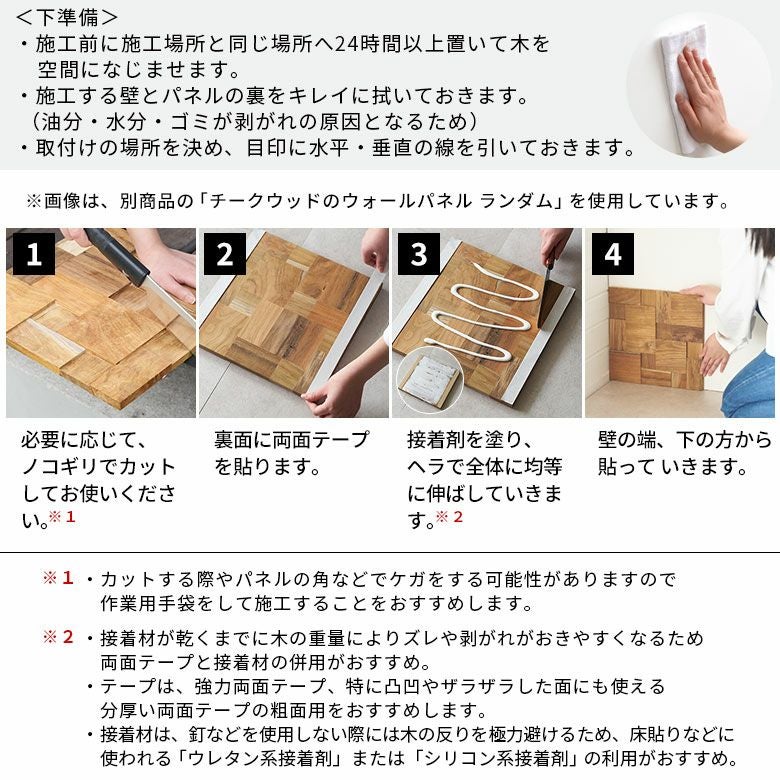 ＜下準備＞
・施工前に施工場所と同じ場所へ24時間以上置いて木を空間になじませます。
・施工する壁とパネルの裏をキレイに拭いておきます。（油分・水分・ゴミが剥がれの原因となるため）
・取付けの場所を決め、目印に水平・垂直の線を引いておきます。

※画像は、別商品の「チークウッドのウォールパネル ランダム」を使用しています。

1
必要に応じて、ノコギリでカットしてお使いください。※1

2
裏面に両面テープを貼ります。

3
接着剤を塗り、ヘラで全体に均等に伸ばしていきます。※2

4
壁の端、下の方から貼って いきます。

※1 ・カットする際やパネルの角などでケガをする可能性がありますので作業用手袋をして施工することをおすすめします。

※2 ・接着材が乾くまでに木の重量によりズレや剥がれがおきやすくなるため両面テープと接着材の併用がおすすめ。
・テープは、強力両面テープ、特に凸凹やザラザラした面にも使える分厚い両面テープの粗面用をおすすめします。
・接着材は、釘などを使用しない際には木の反りを極力避けるため、床貼りなどに使われる「ウレタン系接着剤」または「シリコン系接着剤」の利用がおすすめ。