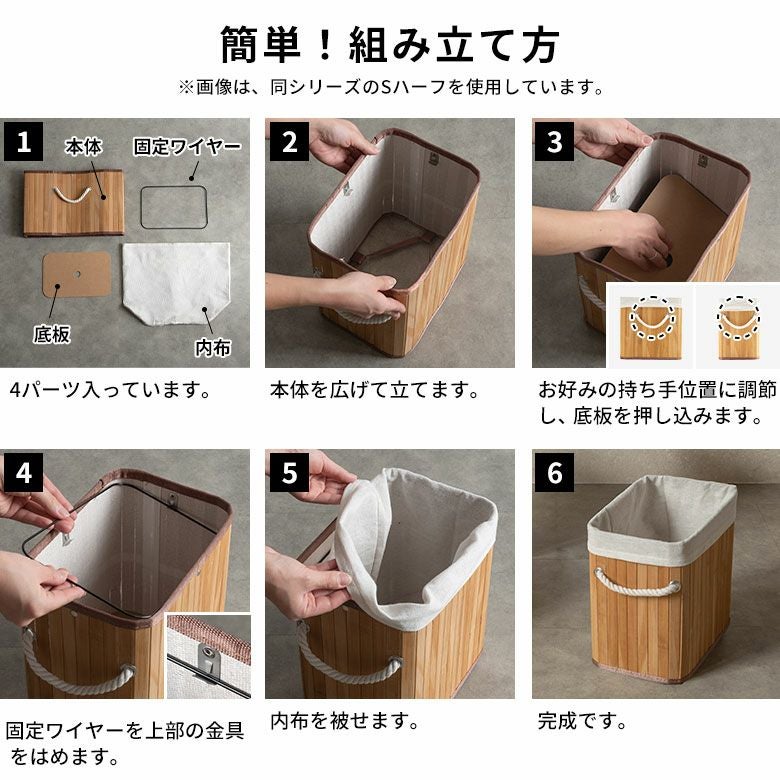 簡単！組み立て方
※画像は、同シリーズのSハーフを使用しています。

1
本体
固定ワイヤー
底板
内布
4パーツ入っています。

2
本体を広げて立てます。

3
お好みの持ち手位置に調節し、底板を押し込みます。

4
固定ワイヤーを上部の金具をはめます。

5
内布を被せます。

6
完成です。