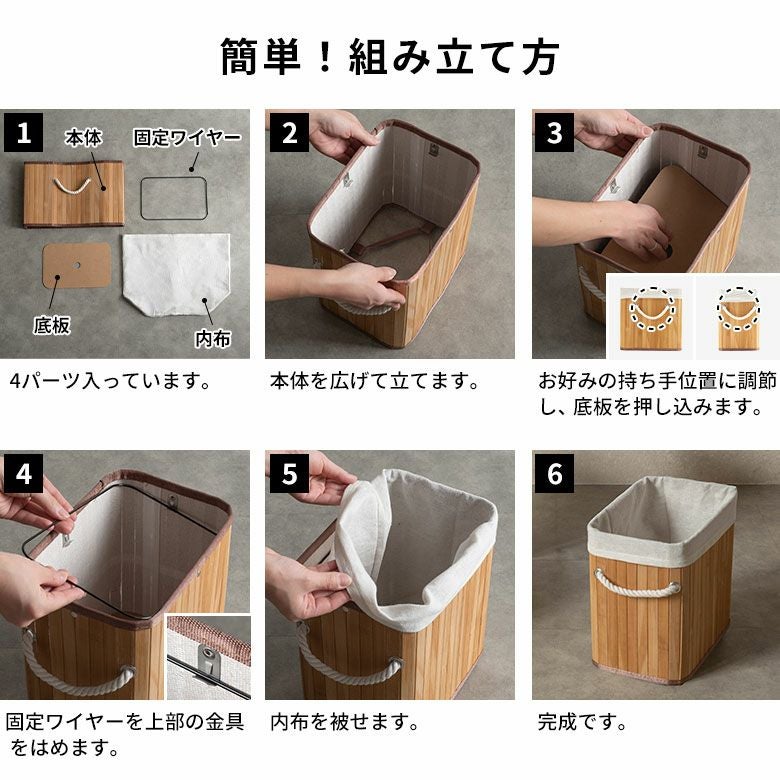 簡単！組み立て方

1
本体
固定ワイヤー
底板
内布
4パーツ入っています。

2
本体を広げて立てます。

3
お好みの持ち手位置に調節し、底板を押し込みます。

4
固定ワイヤーを上部の金具をはめます。

5
内布を被せます。

6
完成です。