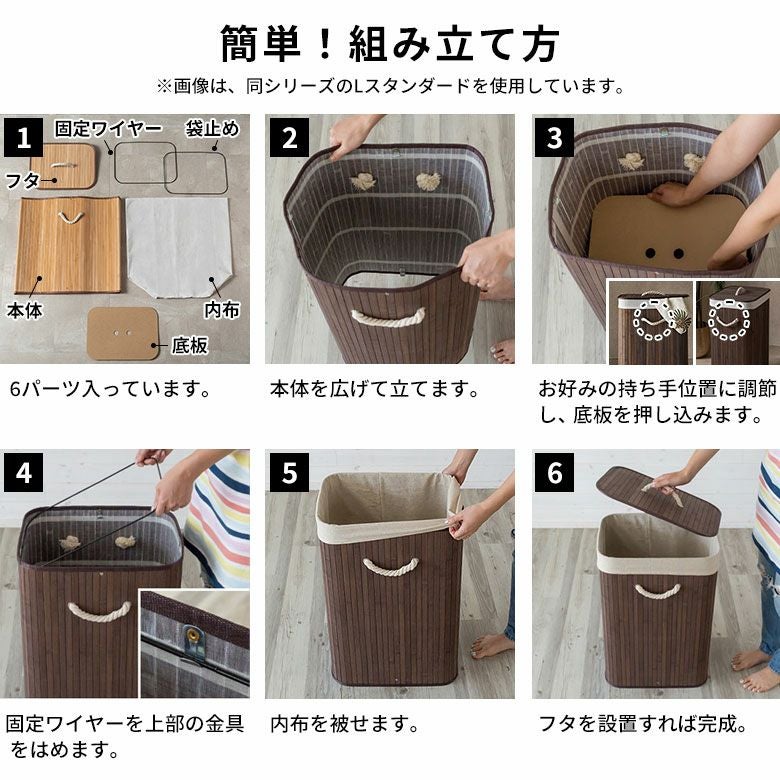 簡単！組み立て方
※画像は、同シリーズのLスタンダードを使用しています。

1
固定ワイヤー
袋止め
フタ
本体
内布
底板

6パーツ入っています。

2

本体を広げて立てます。

3

お好みの持ち手位置に調節し、底板を押し込みます。

4

固定ワイヤーを上部の金具をはめます。

5

内布を被せます。

6

フタを設置すれば完成。