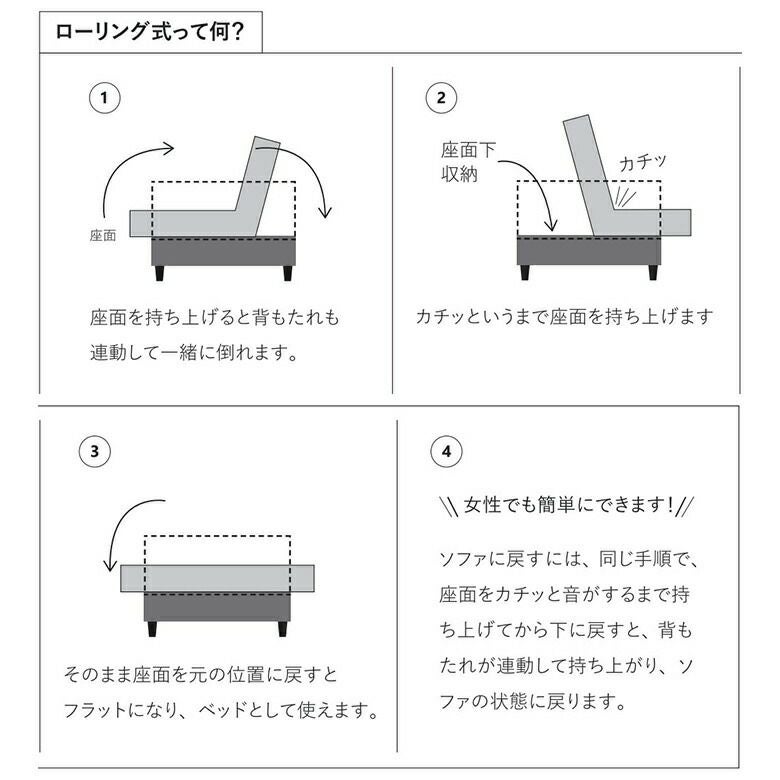 ローリング式って何?

1

座面

座面を持ち上げると背もたれも連動して一緒に倒れます。

2

座面下収納

カチッ

カチッというまで座面を持ち上げます

3

そのまま座面を元の位置に戻すとフラットになり、ベッドとして使えます。

4

\\ 女性でも簡単にできます!//

ソファに戻すには、同じ手順で、座面をカチッと音がするまで持ち上げてから下に戻すと、背もたれが連動して持ち上がり、ソファの状態に戻ります。