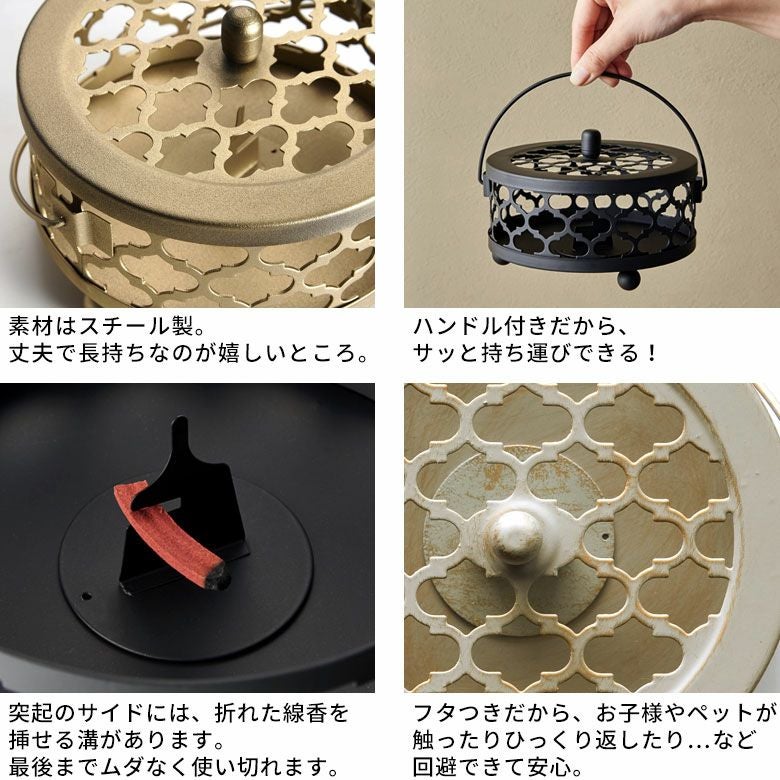 素材はスチール製。
丈夫で長持ちなのが嬉しいところ。

ハンドル付きだから、
サッと持ち運びできる！

突起のサイドには、折れた線香を
挿せる溝があります。
最後までムダなく使い切れます。

フタつきだから、お子様やペットが
触ったりひっくり返したり…など
回避できて安心。