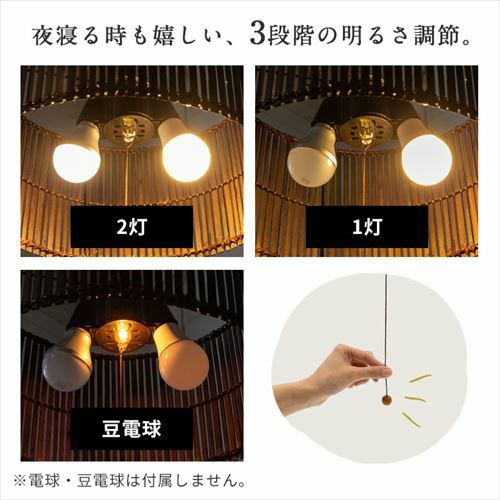 夜寝る時も嬉しい、3段階の明るさ調節。

2灯

1灯

豆電球

※電球・豆電球は付属しません。