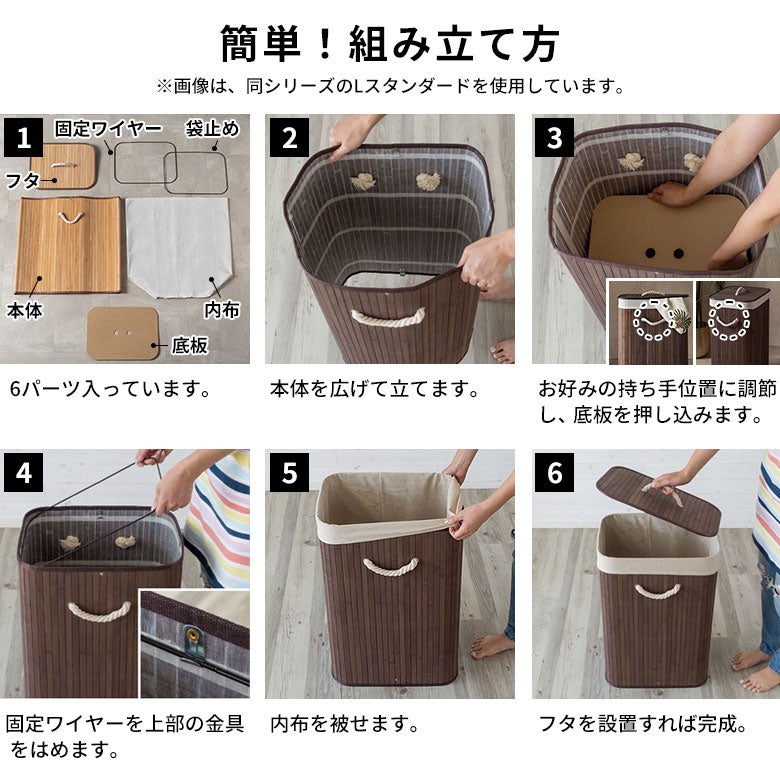 簡単！組み立て方

※画像は、同シリーズのLスタンダードを使用しています。

1

固定ワイヤー

袋止め

フタ

本体

内布

底板

6パーツ入っています。

2

本体を広げて立てます。

3

お好みの持ち手位置に調節し、底板を押し込みます。

4

固定ワイヤーを上部の金具をはめます。

5

内布を被せます。

6

フタを設置すれば完成。