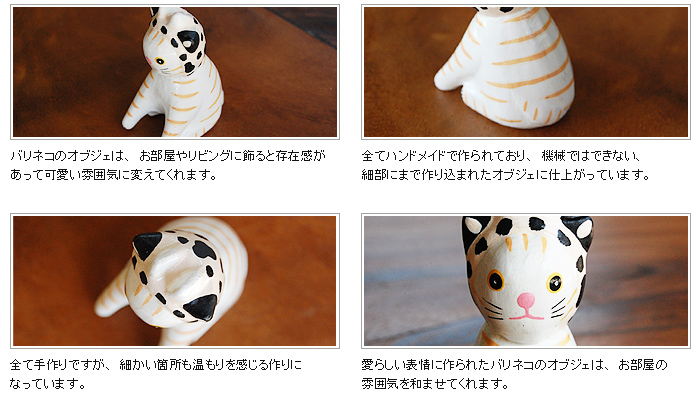 バリネコのオブジェは、お部屋やリビングに飾ると存在感があって可愛い雰囲気に変えてくれます。

全てハンドメイドで作られており、機械ではできない、細部にまで作り込まれたオブジェに仕上がっています。

全て手作りですが、細かい箇所も温もりを感じる作りになっています。

愛らしい表情に作られたバリネコのオブジェは、お部屋の雰囲気を和ませてくれます。