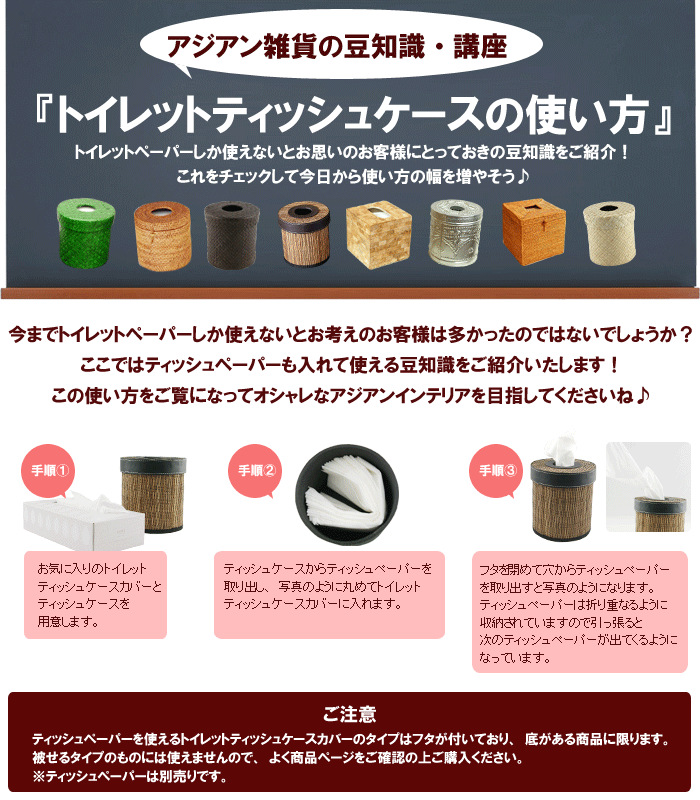 アジアン雑貨の豆知識・講座

『トイレットティッシュケースの使い方』

トイレットペーパーしか使えないとお思いのお客様にとっておきの豆知識をご紹介！
これをチェックして今日から使い方の幅を増やそう♪

今までトイレットペーパーしか使えないとお考えのお客様は多かったのではないでしょうか？
ここではティッシュペーパーも入れて使える豆知識をご紹介いたします！
この使い方をご覧になってオシャレなアジアンインテリアを目指してくださいね♪

手順①

お気に入りのトイレットティッシュケースカバーとティッシュケースを用意します。

手順②

ティッシュケースからティッシュペーパーを取り出し、写真のように丸めてトイレットティッシュケースカバーに入れます。

手順③

フタを閉めて穴からティッシュペーパーを取り出すと写真のようになります。ティッシュペーパーは折り重なるように収納されていますので引っ張ると次のティッシュペーパーが出てくるようになっています。

ご注意

ティッシュペーパーを使えるトイレットティッシュケースカバーのタイプはフタが付いており、底がある商品に限ります。
被せるタイプのものには使えませんので、よく商品ページをご確認の上ご購入ください。
※ティッシュペーパーは別売りです。