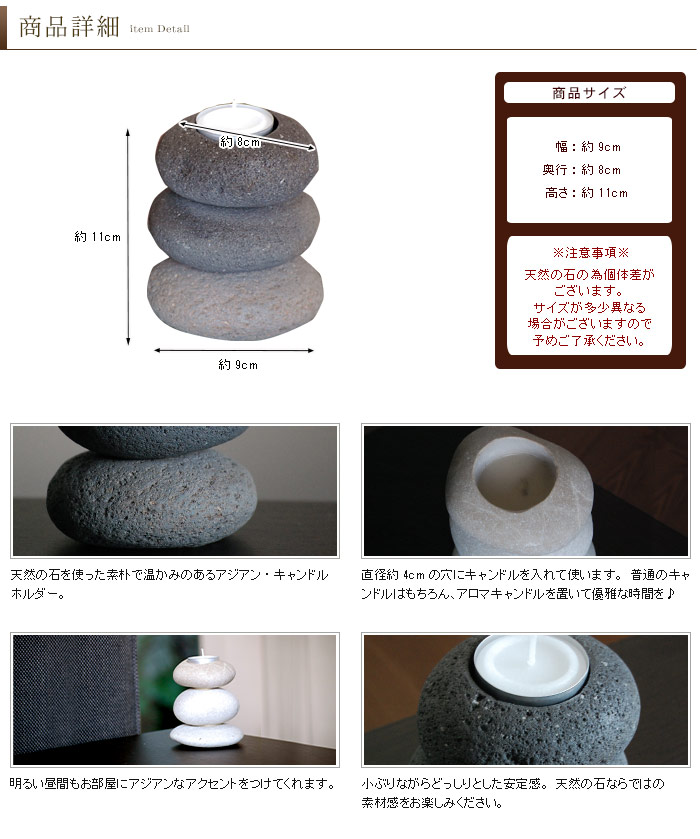 商品詳細 item Detail

約 8cm

約 11cm

約 9cm

商品サイズ

幅：約 9cm
奥行：約 8cm
高さ：約 11cm

※注意事項※
天然の石の為個体差がございます。
サイズが多少異なる場合がございますので予めご了承ください。

天然の石を使った素朴で温かみのあるアジアン・キャンドルホルダー。

直径約 4cm の穴にキャンドルを入れて使います。 普通のキャンドルはもちろん、アロマキャンドルを置いて優雅な時間を♪

明るい昼間もお部屋にアジアンなアクセントをつけてくれます。

小ぶりながらどっしりとした安定感。 天然の石ならではの素材感をお楽しみください。