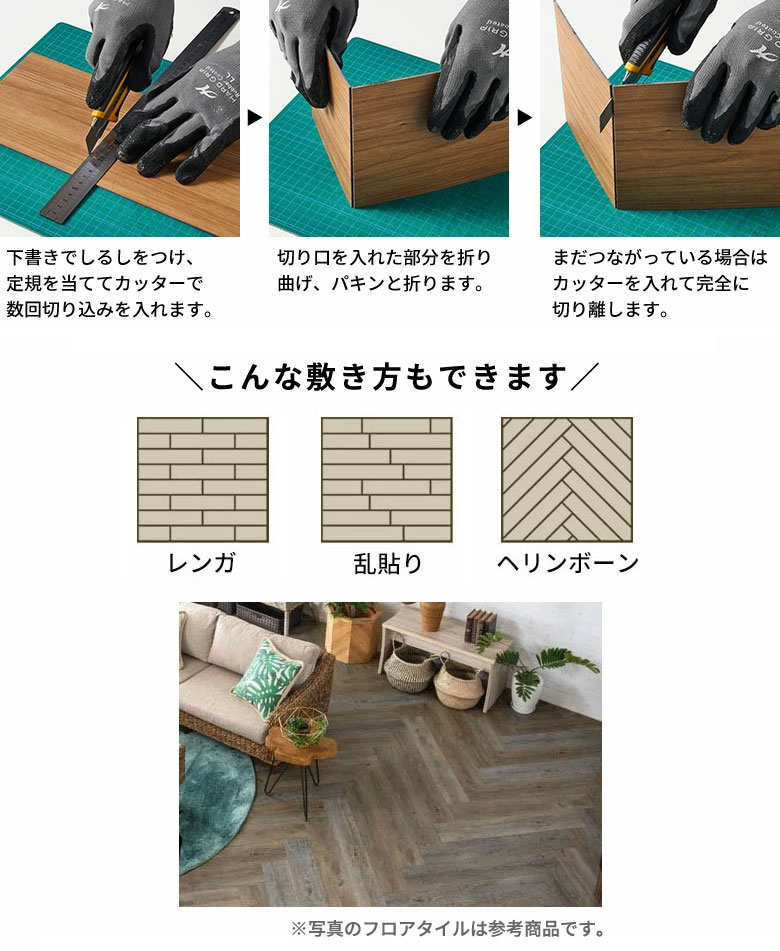 下書きでしるしをつけ、定規を当ててカッターで数回切り込みを入れます。

切り口を入れた部分を折り曲げ、パキンと折ります。

まだつながっている場合はカッターを入れて完全に切り離します。

＼こんな敷き方もできます／

レンガ

乱貼り

ヘリンボーン

※写真のフロアタイルは参考商品です。