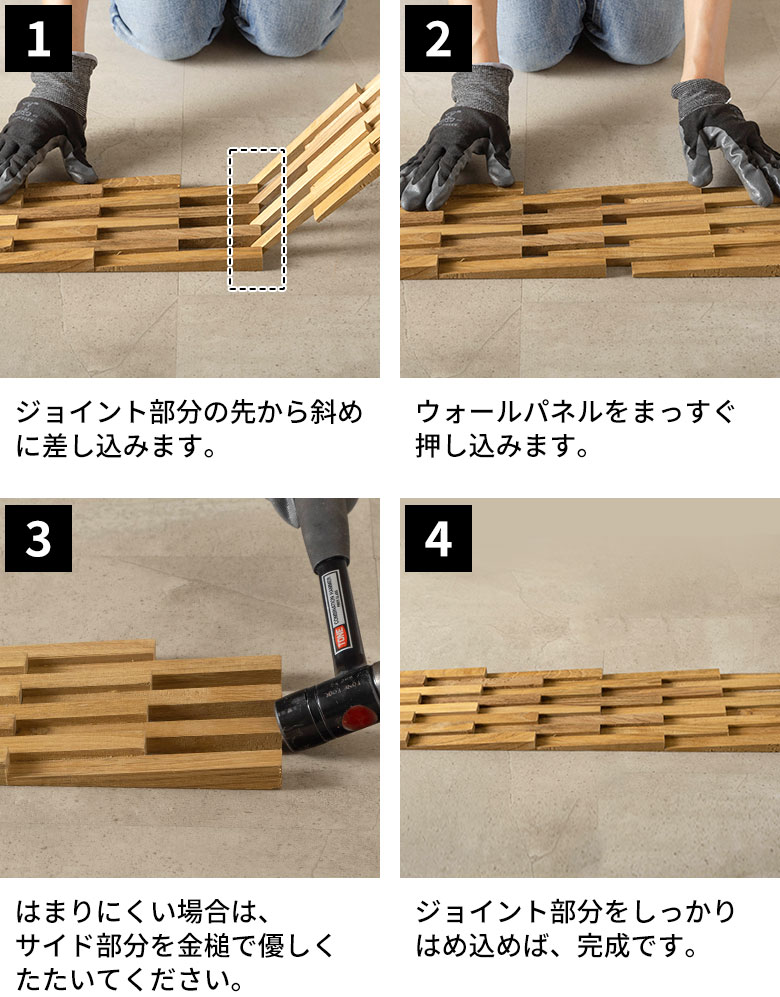 1

ジョイント部分の先から斜めに差し込みます。

2

ウォールパネルをまっすぐ押し込みます。

3

はまりにくい場合は、サイド部分を金槌で優しくたたいてください。

4

ジョイント部分をしっかりはめ込めば、完成です。