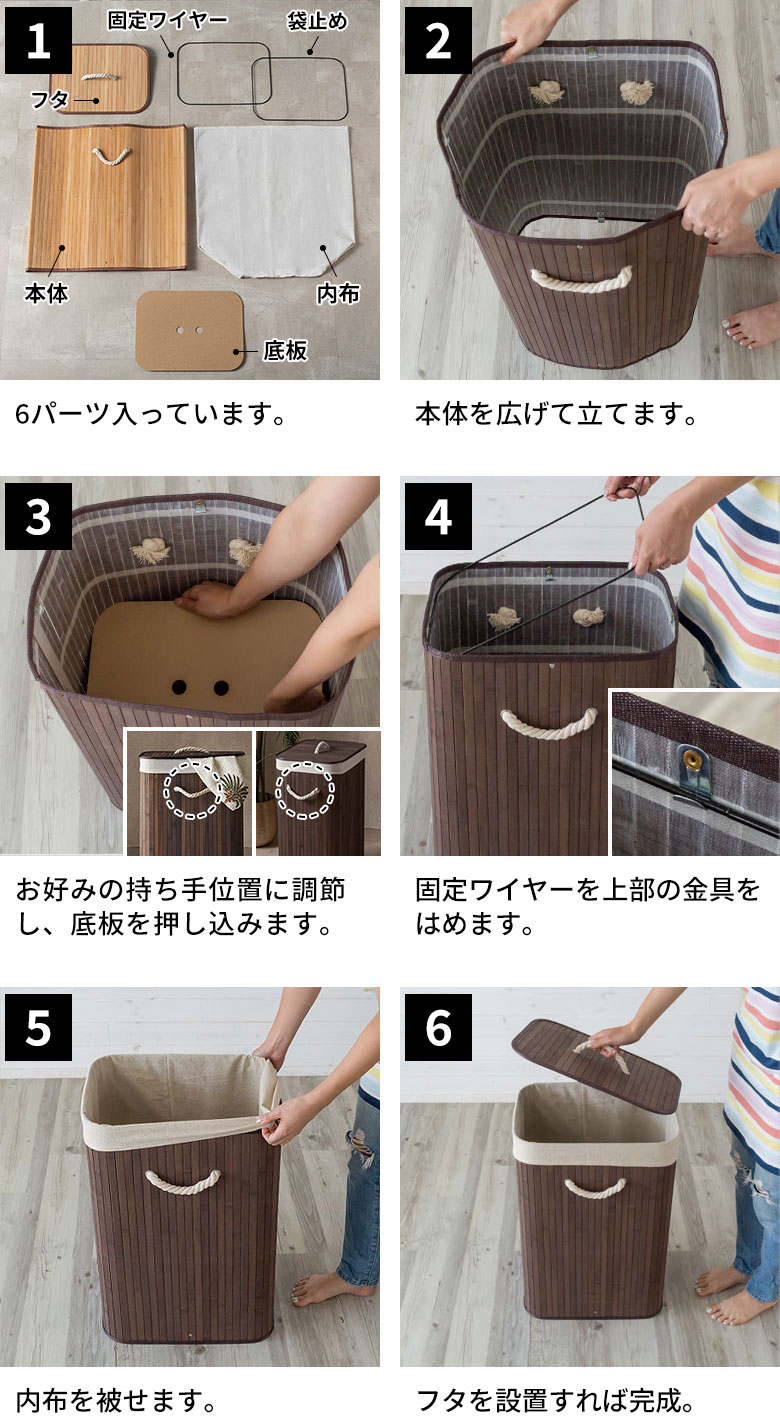 1
固定ワイヤー
袋止め
フタ
本体
内布
底板

6パーツ入っています。

2

本体を広げて立てます。

3

お好みの持ち手位置に調節し、底板を押し込みます。

4

固定ワイヤーを上部の金具をはめます。

5

内布を被せます。

6

フタを設置すれば完成。