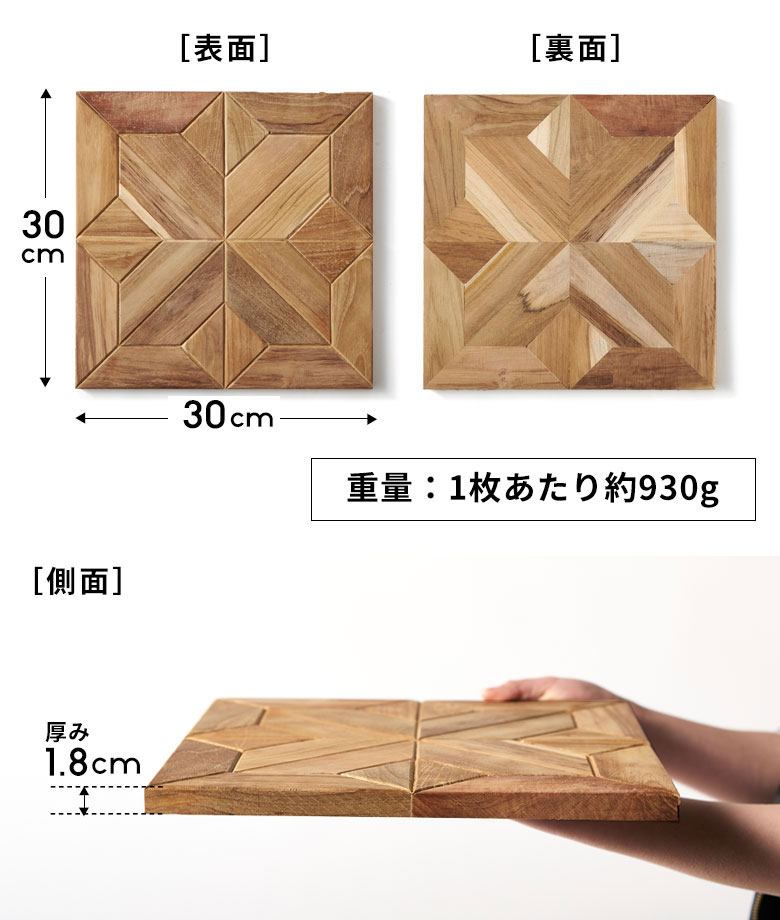 [表面]

[裏面]

30 cm

30cm

重量：1枚あたり約930g

[側面]

厚み
1.8cm