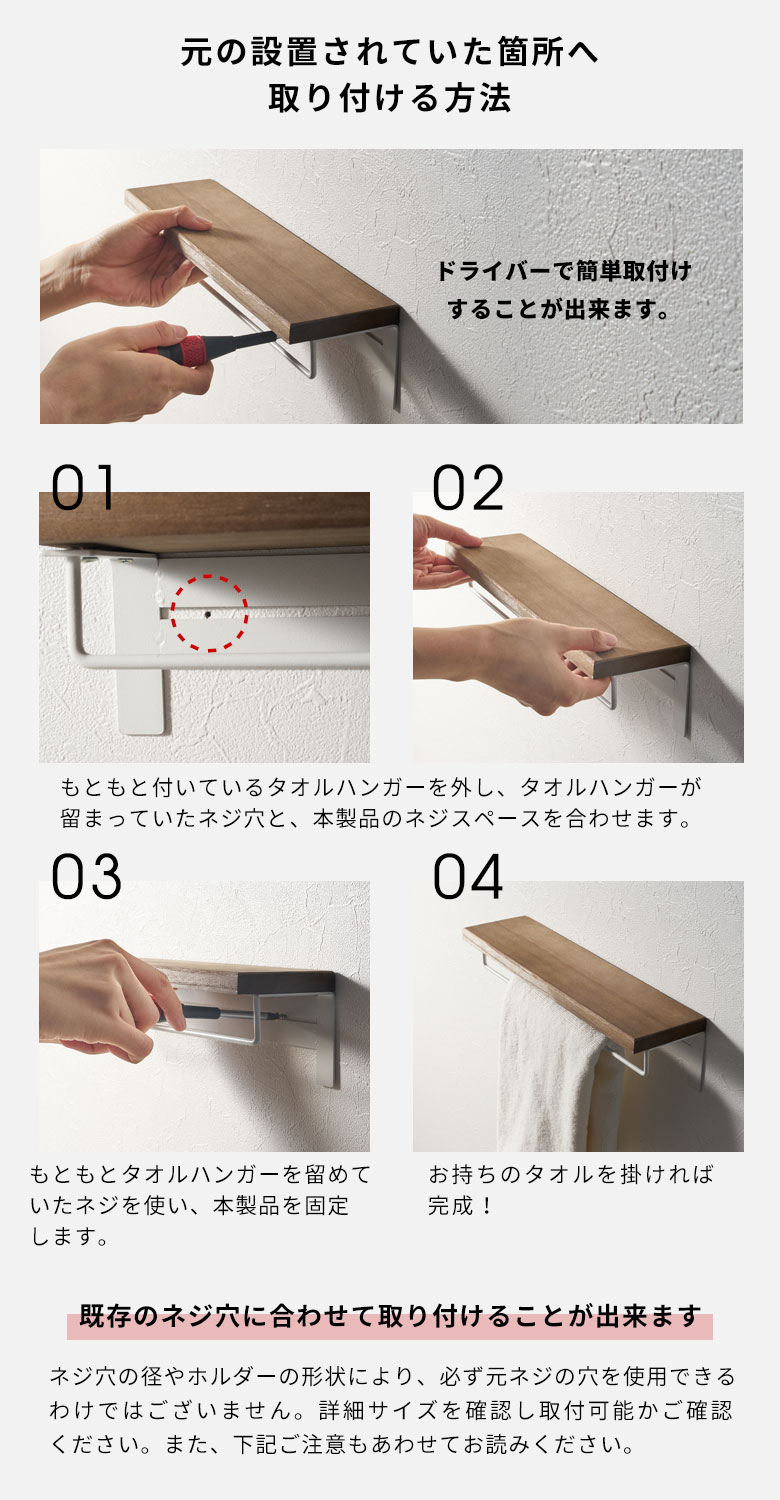 元の設置されていた箇所へ
取り付ける方法

ドライバーで簡単取付け
することが出来ます。

01

02

もともと付いているタオルハンガーを外し、タオルハンガーが留まっていたネジ穴と、本製品のネジスペースを合わせます。

03

04

もともとタオルハンガーを留めていたネジを使い、本製品を固定します。

お持ちのタオルを掛ければ完成！

既存のネジ穴に合わせて取り付けることが出来ます

ネジ穴の径やホルダーの形状により、必ず元ネジの穴を使用できるわけではございません。詳細サイズを確認し取付可能かご確認ください。また、下記ご注意もあわせてお読みください。