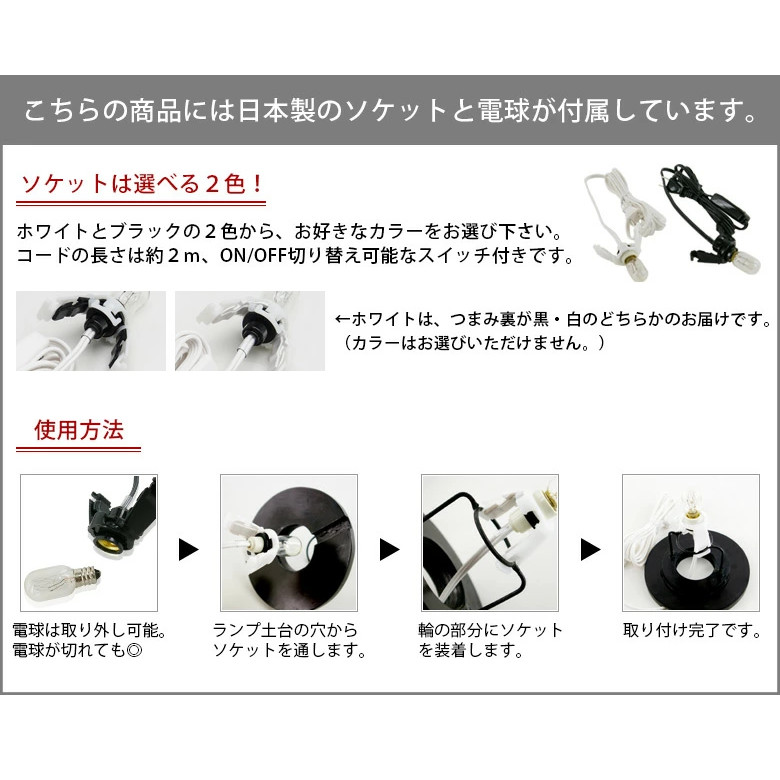 こちらの商品には日本製のソケットと電球が付属しています。

ソケットは選べる２色！

ホワイトとブラックの２色から、お好きなカラーをお選び下さい。
コードの長さは約２m、ON/OFF切り替え可能なスイッチ付きです。

←ホワイトは、つまみ裏が黒・白のどちらかのお届けです。
（カラーはお選びいただけません。）

使用方法

電球は取り外し可能。
電球が切れても◎

ランプ土台の穴から
ソケットを通します。

輪の部分にソケット
を装着します。

取り付け完了です。