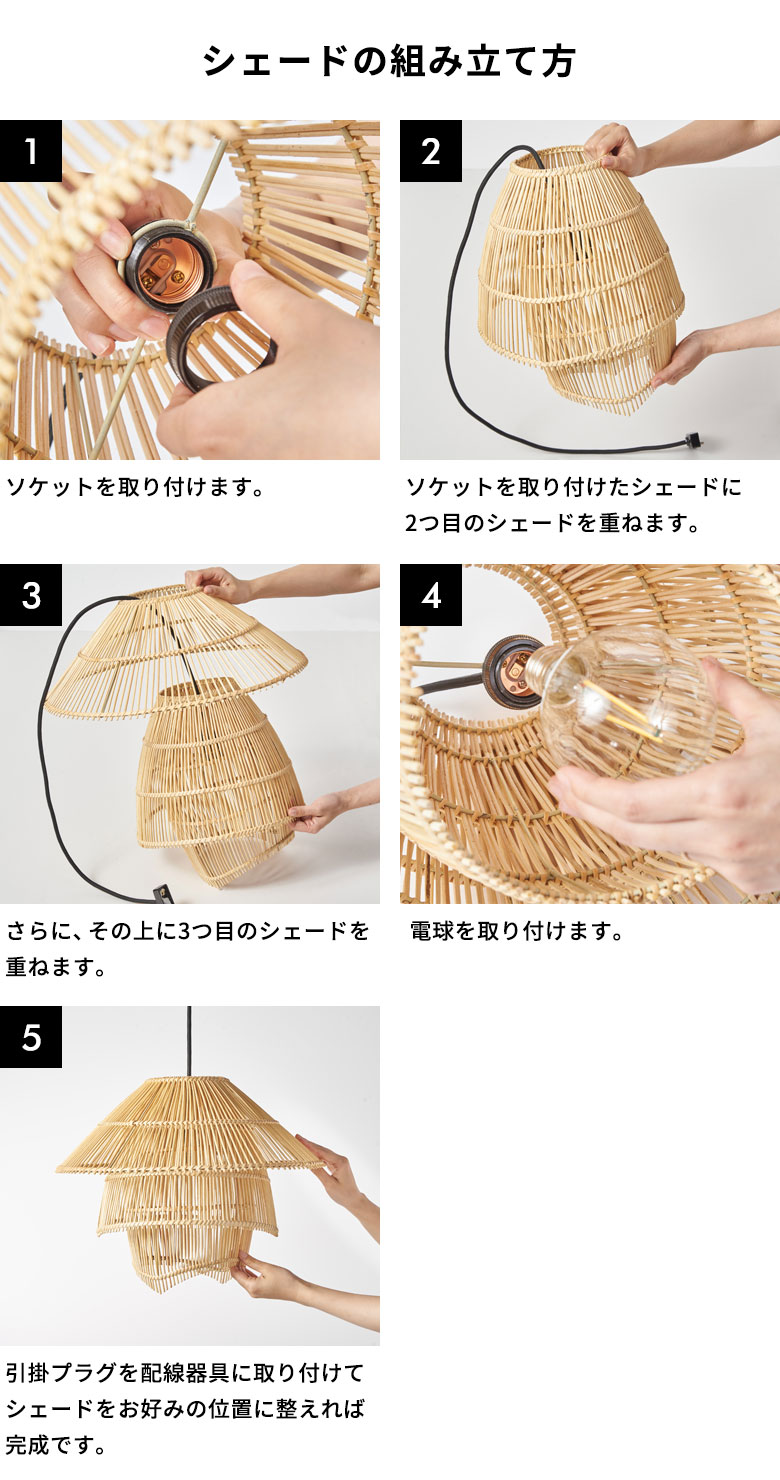 シェードの組み立て方

1

ソケットを取り付けます。

2

ソケットを取り付けたシェードに2つ目のシェードを重ねます。

3

さらに、その上に3つ目のシェードを重ねます。

4

電球を取り付けます。

5

引掛プラグを配線器具に取り付けてシェードをお好みの位置に整えれば完成です。