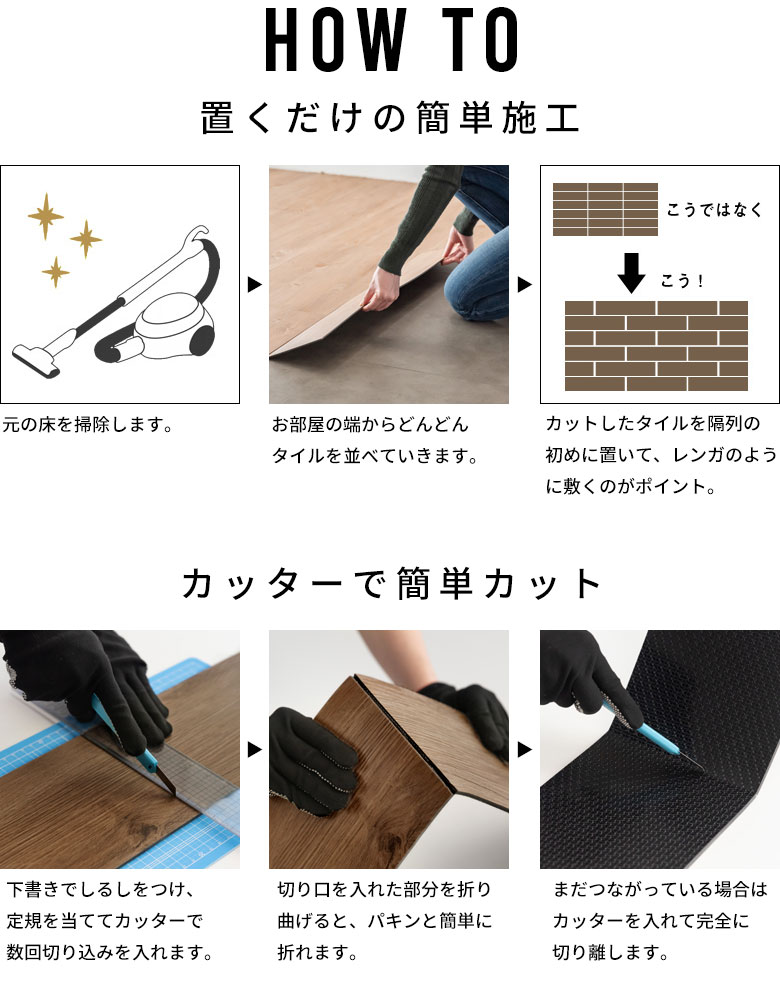 HOW TO

置くだけの簡単施工

こうではなく

こう！

元の床を掃除します。

お部屋の端からどんどんタイルを並べていきます。

カットしたタイルを隔列の初めに置いて、レンガのように敷くのがポイント。

カッターで簡単カット

下書きでしるしをつけ、定規を当ててカッターで数回切り込みを入れます。

切り口を入れた部分を折り曲げると、パキンと簡単に折れます。

まだつながっている場合はカッターを入れて完全に切り離します。