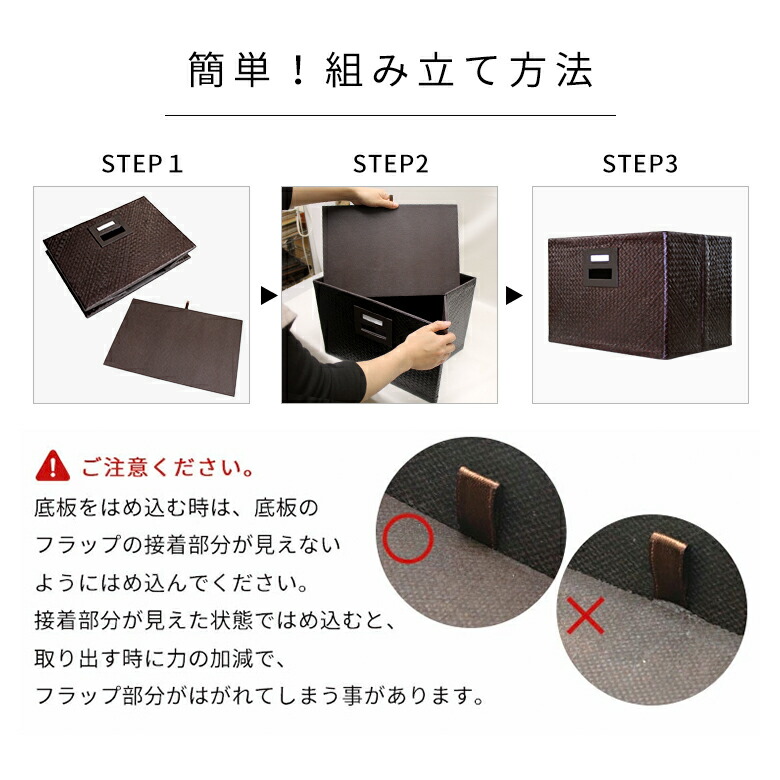 簡単！組み立て方法

STEP 1

STEP2

STEP3

ご注意ください。

底板をはめ込む時は、底板のフラップの接着部分が見えないようにはめ込んでください。
接着部分が見えた状態ではめ込むと、取り出す時に力の加減で、フラップ部分がはがれてしまう事があります。