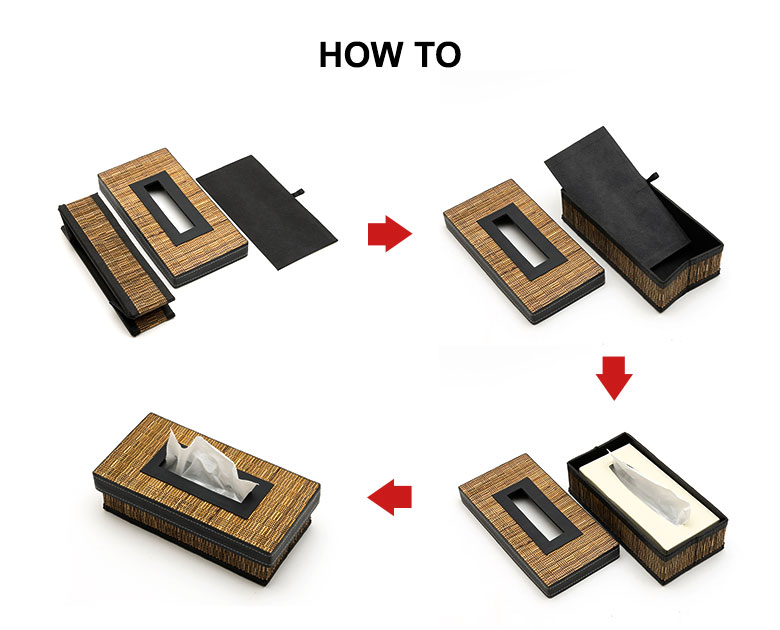 HOW TO