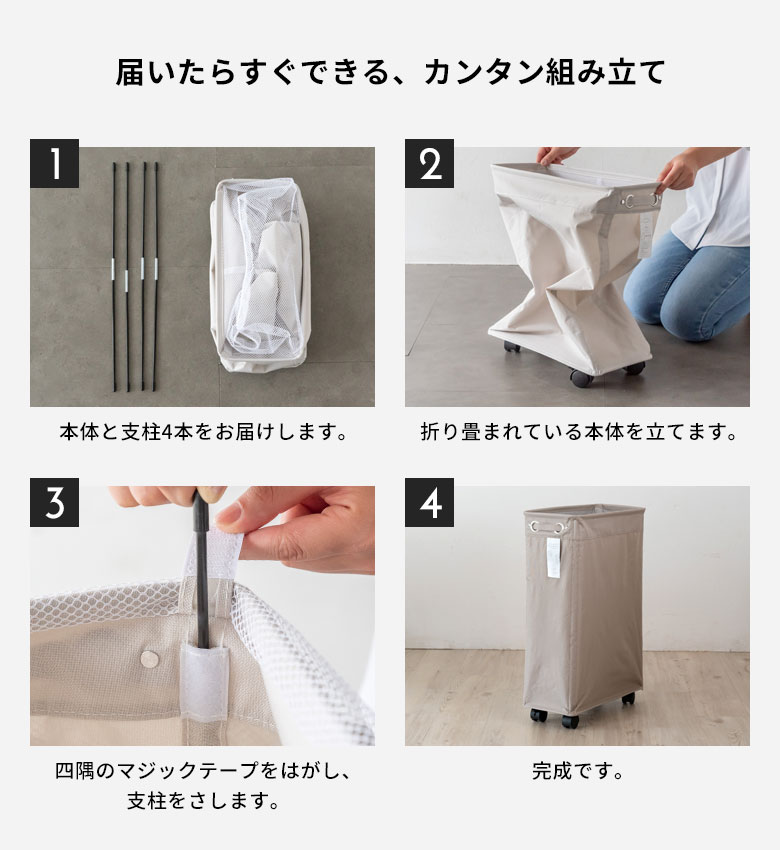 届いたらすぐできる、カンタン組み立て

1

本体と支柱4本をお届けします。

2

折り畳まれている本体を立てます。

3

四隅のマジックテープをはがし、支柱をさします。

4

完成です。