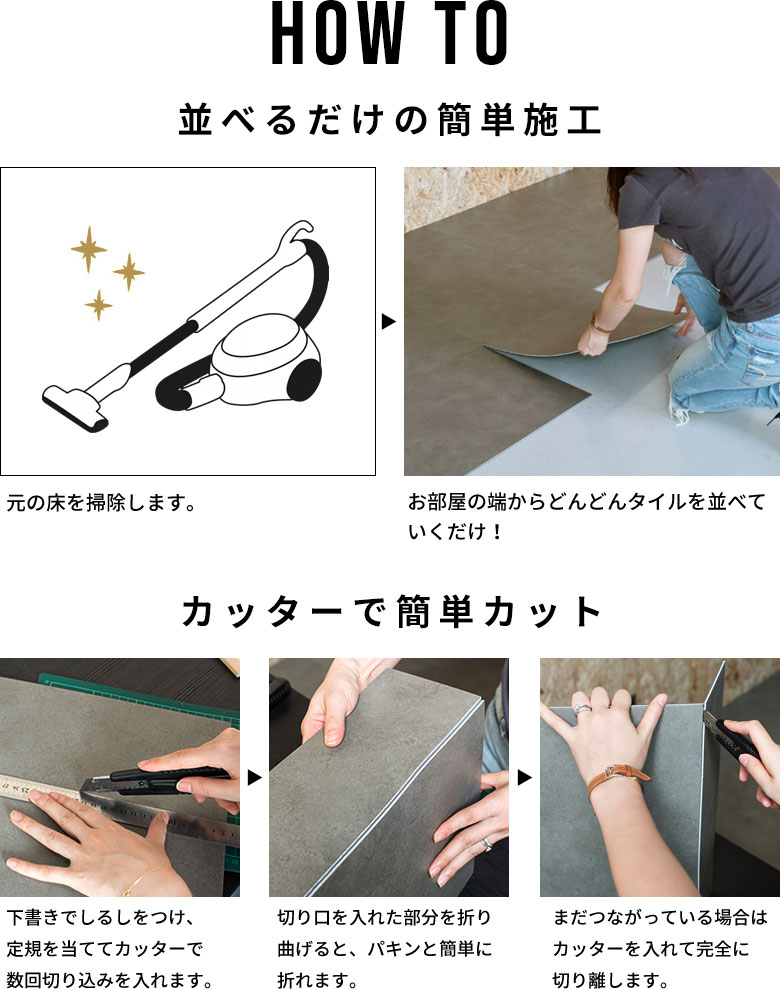 HOW TO

並べるだけの簡単施工

元の床を掃除します。

お部屋の端からどんどんタイルを並べていくだけ！

カッターで簡単カット

下書きでしるしをつけ、定規を当ててカッターで数回切り込みを入れます。

切り口を入れた部分を折り曲げると、パキンと簡単に折れます。

まだつながっている場合はカッターを入れて完全に切り離します。