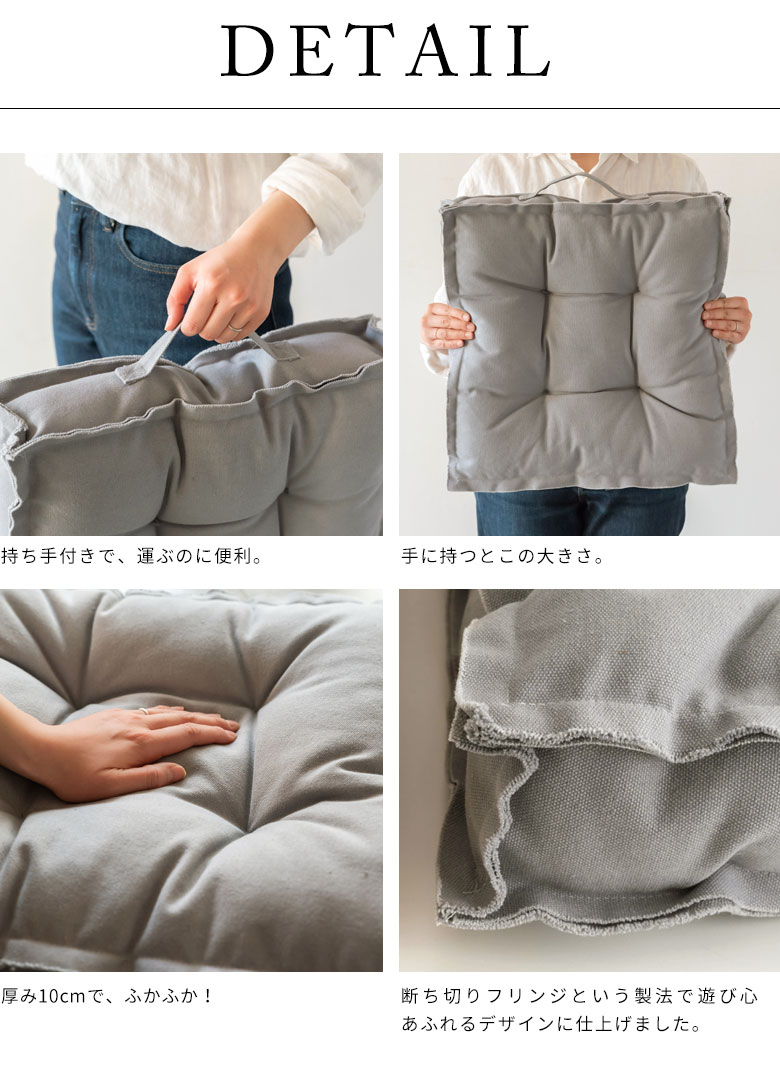 DETAIL

持ち手付きで、運ぶのに便利。

手に持つとこの大きさ。

厚み10cmで、ふかふか！

断ち切りフリンジという製法で遊び心あふれるデザインに仕上げました。