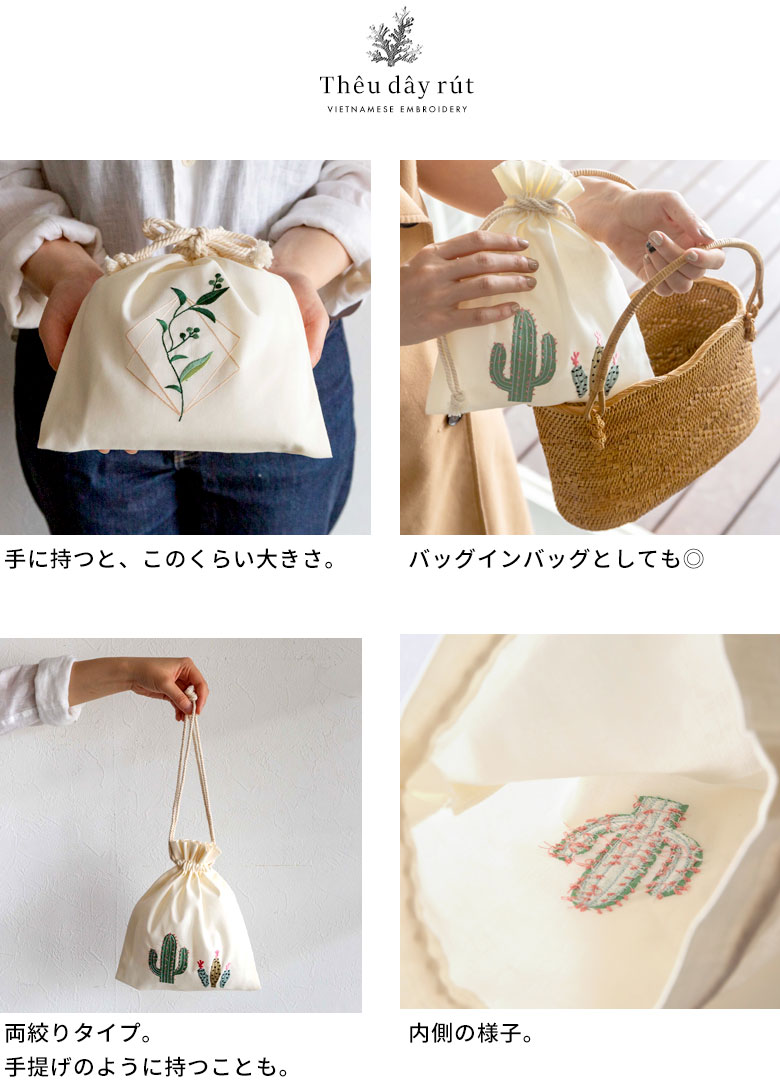 Thêu dây rút
VIETNAMESE EMBROIDERY

手に持つと、このくらい大きさ。

バッグインバッグとしても◎

両絞りタイプ。
手提げのように持つことも。

内側の様子。