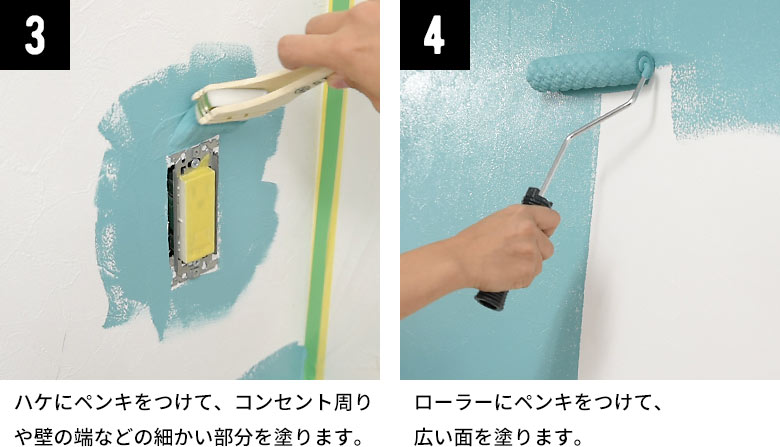 3

ハケにペンキをつけて、コンセント周りや壁の端などの細かい部分を塗ります。

4

ローラーにペンキをつけて、広い面を塗ります。