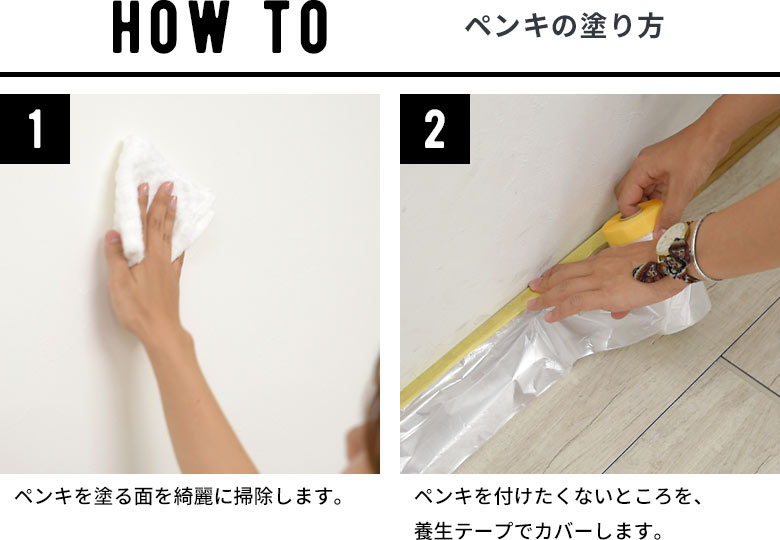 HOW TO

ペンキの塗り方

1

ペンキを塗る面を綺麗に掃除します。

2

ペンキを付けたくないところを、養生テープでカバーします。