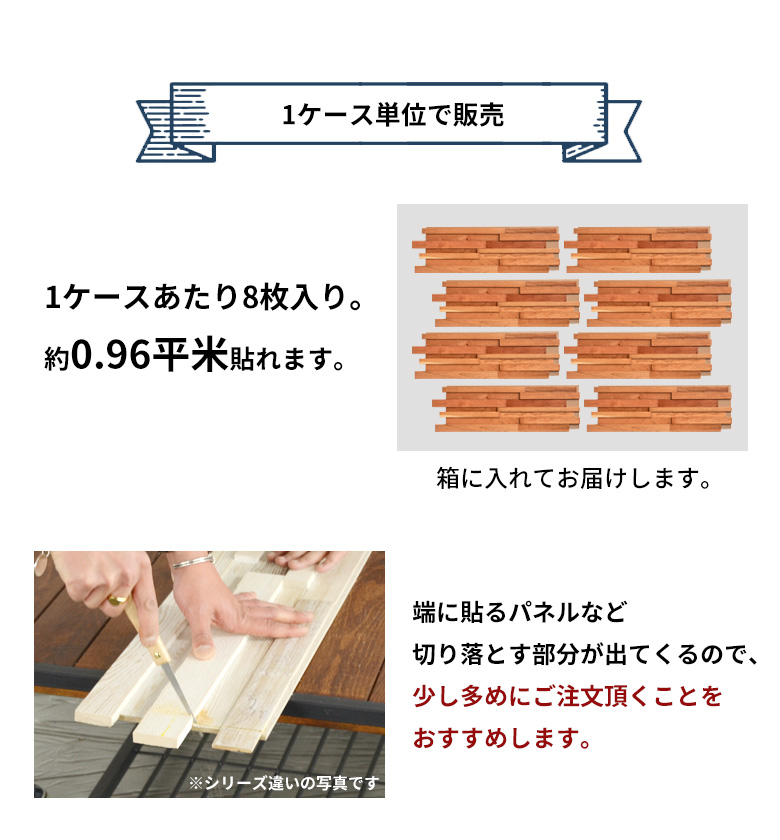 1ケース単位で販売

1ケースあたり8枚入り。
約0.96平米貼れます。

箱に入れてお届けします。

※シリーズ違いの写真です

端に貼るパネルなど
切り落とす部分が出てくるので、
少し多めにご注文頂くことを
おすすめします。