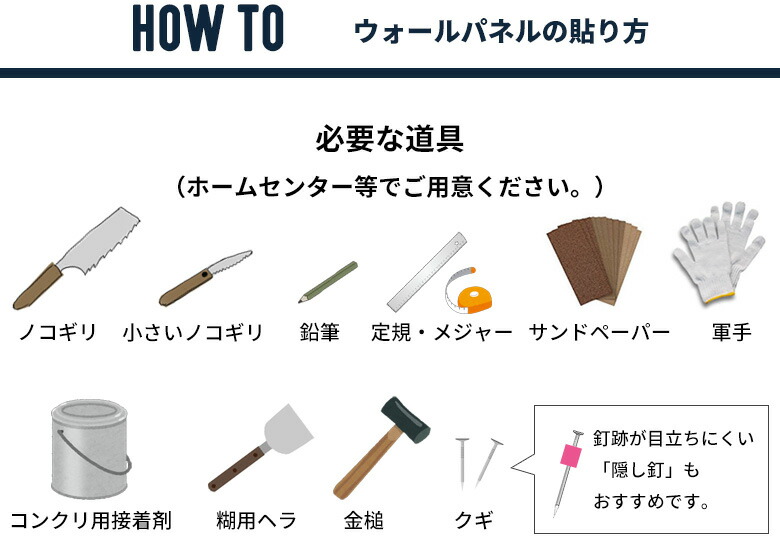 HOW TO ウォールパネルの貼り方

必要な道具

（ホームセンター等でご用意ください。）

ノコギリ 小さいノコギリ 鉛筆 定規・メジャー サンドペーパー 軍手

コンクリ用接着剤 糊用ヘラ 金槌 クギ

釘跡が目立ちにくい「隠し釘」もおすすめです。