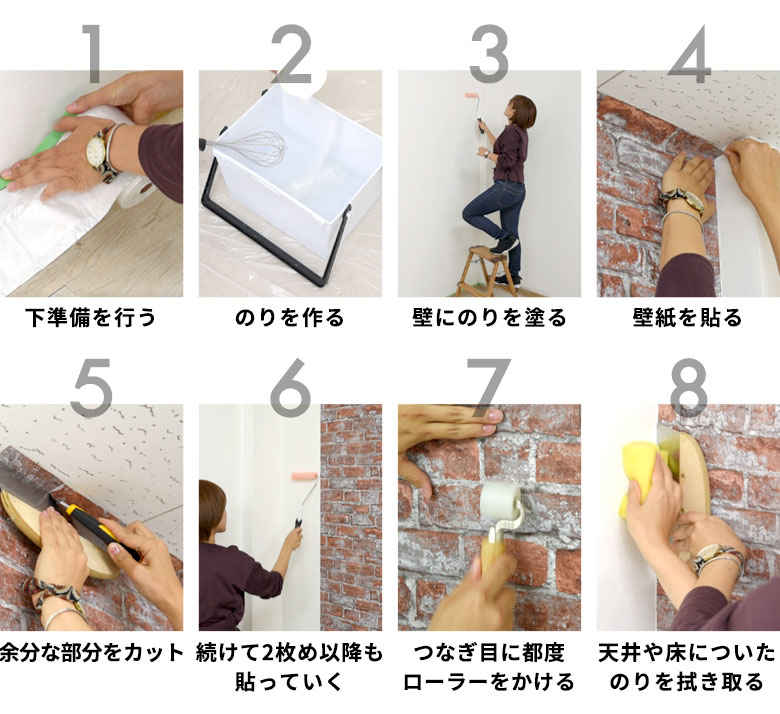 1
下準備を行う

2
のりを作る

3
壁にのりを塗る

4
壁紙を貼る

5
余分な部分をカット

6
続けて2枚め以降も貼っていく

7
つなぎ目に都度ローラーをかける

8
天井や床についたのりを拭き取る