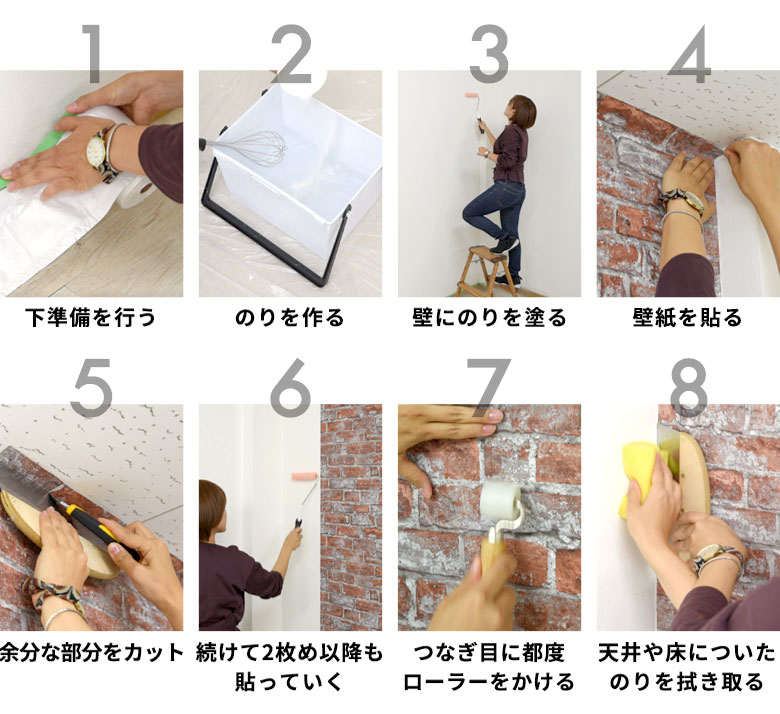 1
下準備を行う

2
のりを作る

3
壁にのりを塗る

4
壁紙を貼る

5
余分な部分をカット

6
続けて2枚め以降も貼っていく

7
つなぎ目に都度ローラーをかける

8
天井や床についたのりを拭き取る