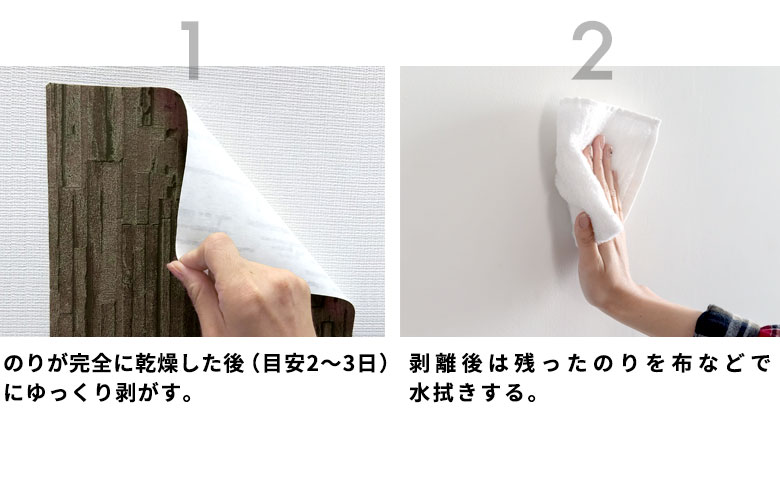 1

のりが完全に乾燥した後（目安2〜3日）にゆっくり剥がす。

2

剥離後は残ったのりを布などで水拭きする。