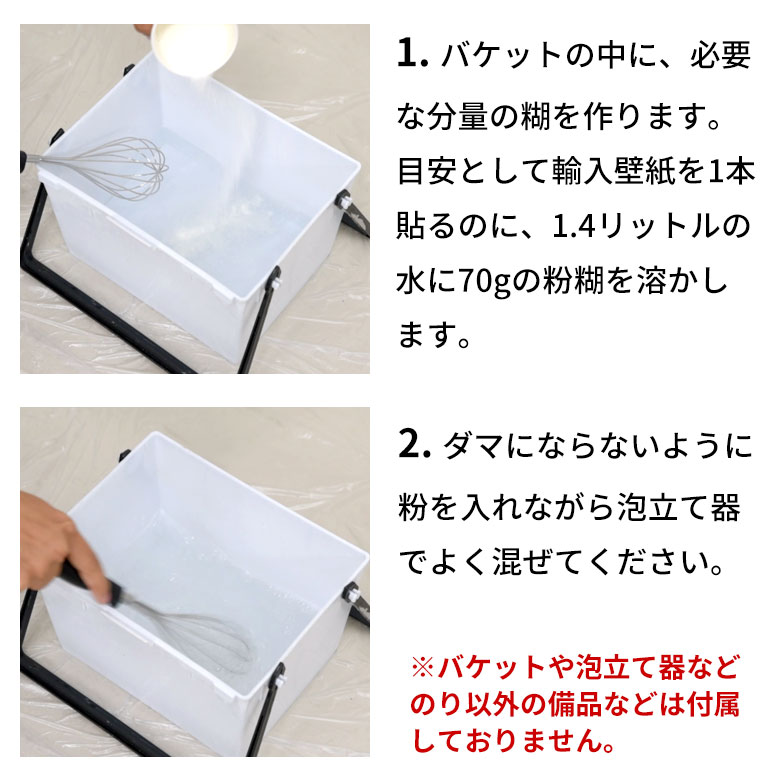 1. バケットの中に、必要な分量の糊を作ります。目安として輸入壁紙を1本貼るのに、1.4リットルの水に70gの粉糊を溶かします。

2. ダマにならないように粉を入れながら泡立て器でよく混ぜてください。

※バケットや泡立て器などのり以外の備品などは付属しておりません。