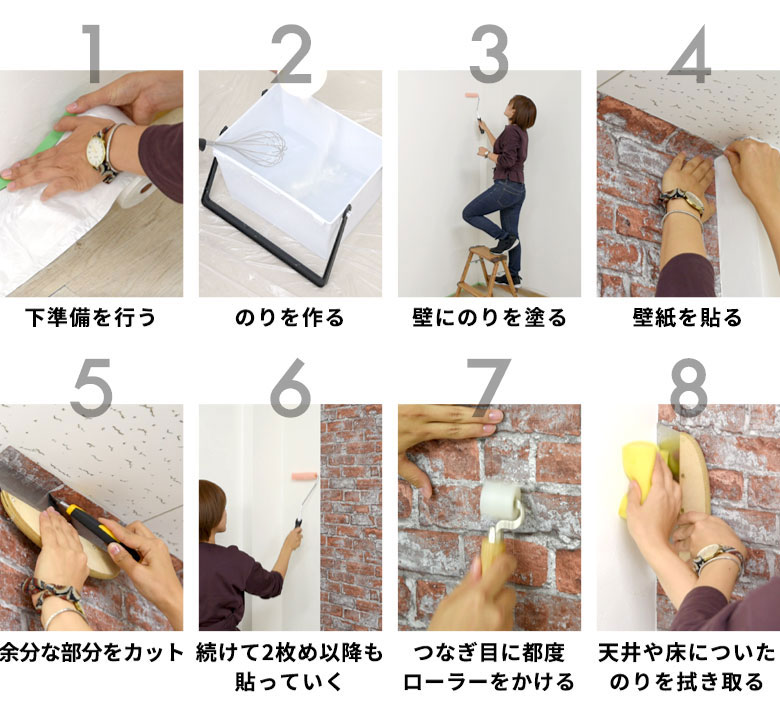 1
下準備を行う

2
のりを作る

3
壁にのりを塗る

4
壁紙を貼る

5
余分な部分をカット

6
続けて2枚め以降も貼っていく

7
つなぎ目に都度ローラーをかける

8
天井や床についたのりを拭き取る