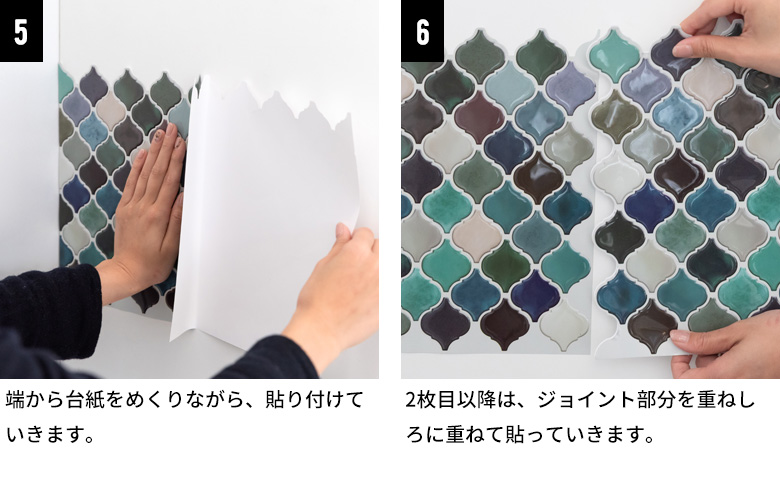 5

端から台紙をめくりながら、貼り付けていきます。

6

2枚目以降は、ジョイント部分を重ねしろに重ねて貼っていきます。