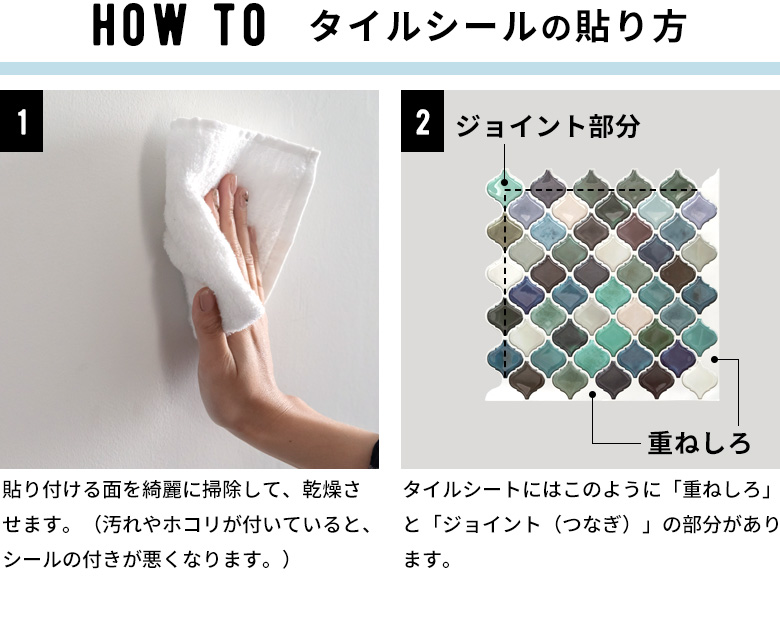 HOW TO タイルシールの貼り方

1

貼り付ける面を綺麗に掃除して、乾燥させます。（汚れやホコリが付いていると、シールの付きが悪くなります。）

2

ジョイント部分

重ねしろ

タイルシートにはこのように「重ねしろ」と「ジョイント（つなぎ）」の部分があります。