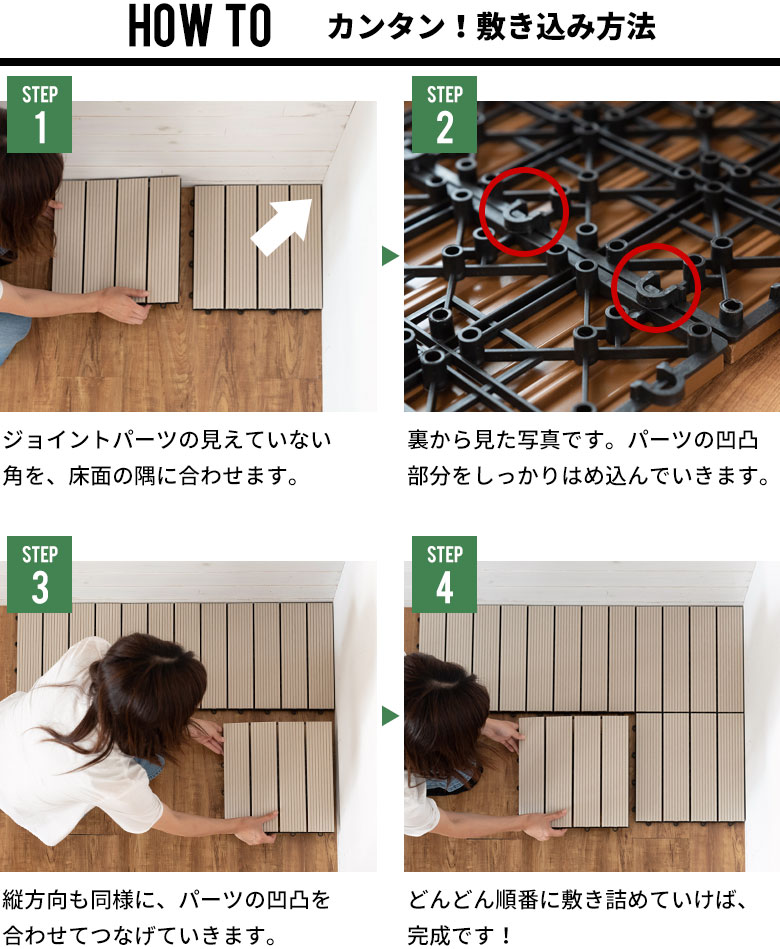 HOW TO カンタン！敷き込み方法

STEP 1

ジョイントパーツの見えていない角を、床面の隅に合わせます。

STEP 2

裏から見た写真です。パーツの凹凸部分をしっかりはめ込んでいきます。

STEP 3

縦方向も同様に、パーツの凹凸を合わせてつなげていきます。

STEP 4

どんどん順番に敷き詰めていけば、完成です！