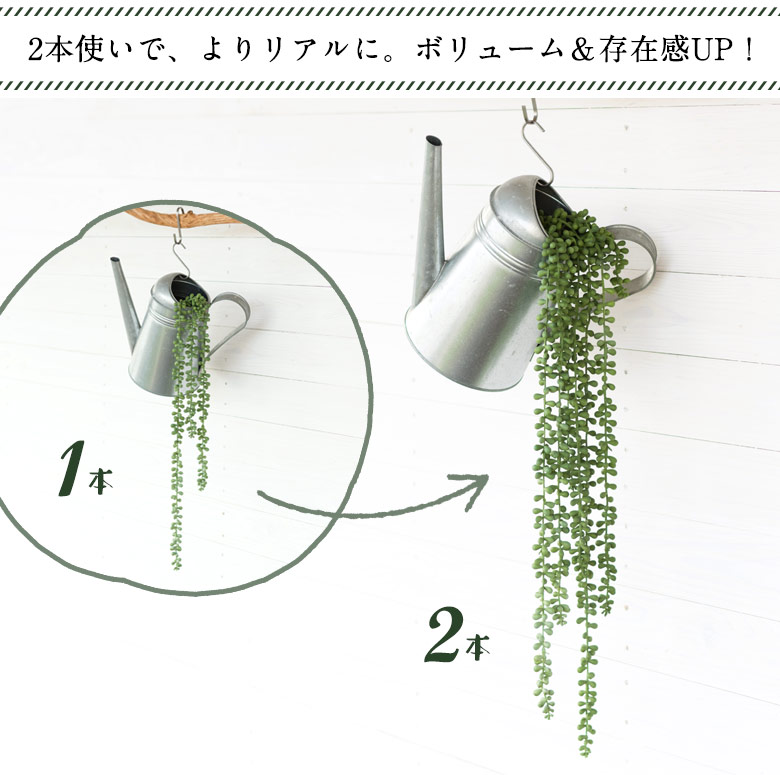 2本使いで、よりリアルに。ボリューム＆存在感UP！

1本

2本