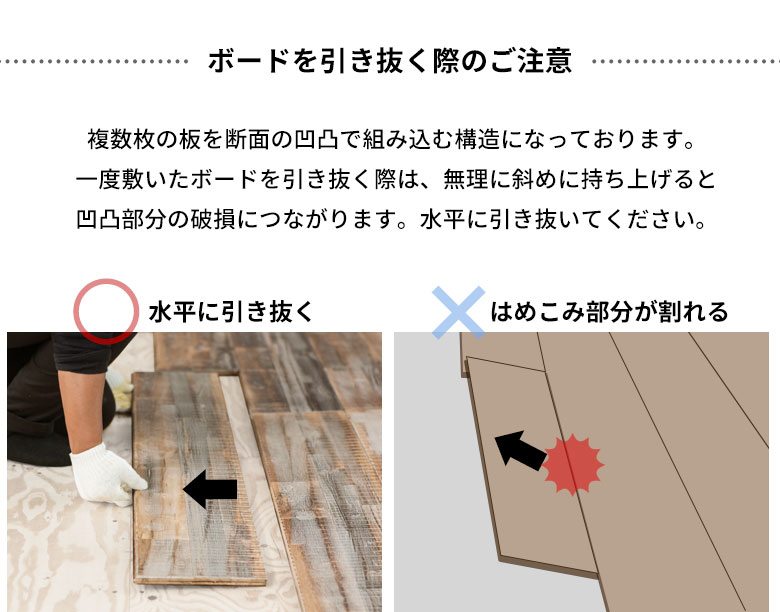 ボードを引き抜く際のご注意

複数枚の板を断面の凹凸で組み込む構造になっております。一度敷いたボードを引き抜く際は、無理に斜めに持ち上げると凹凸部分の破損につながります。水平に引き抜いてください。

水平に引き抜く

はめこみ部分が割れる