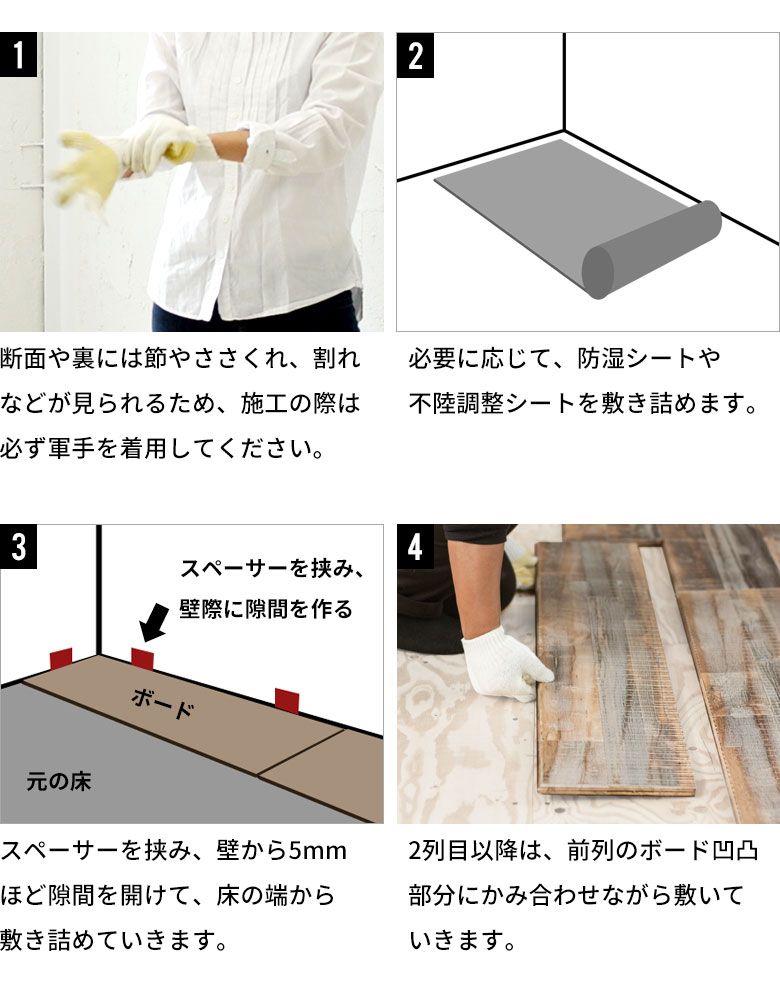 1

断面や裏には節やささくれ、割れなどが見られるため、施工の際は必ず軍手を着用してください。

2

必要に応じて、防湿シートや不陸調整シートを敷き詰めます。

3

スペーサーを挟み、壁際に隙間を作る

ボード

元の床

スペーサーを挟み、壁から5mmほど隙間を開けて、床の端から敷き詰めていきます。

4

2列目以降は、前列のボード凹凸部分にかみ合わせながら敷いていきます。