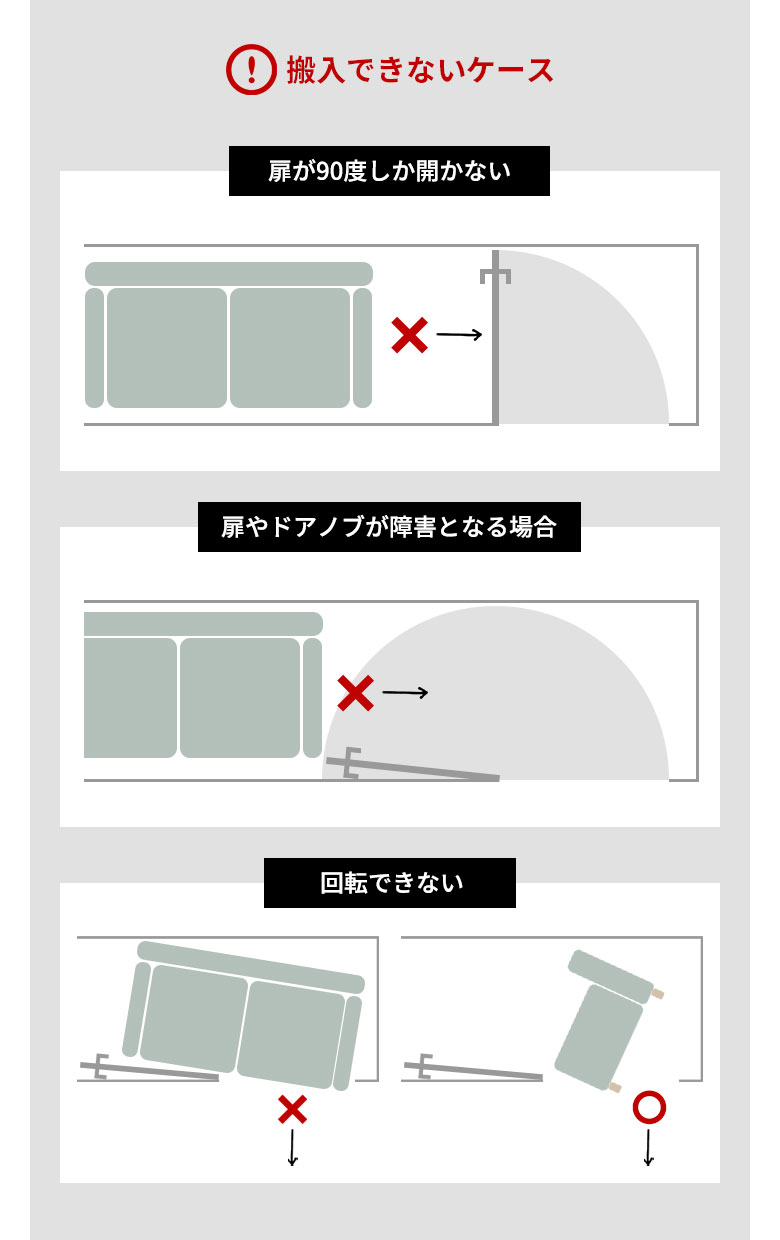 搬入できないケース

扉が90度しか開かない

扉やドアノブが障害となる場合

回転できない