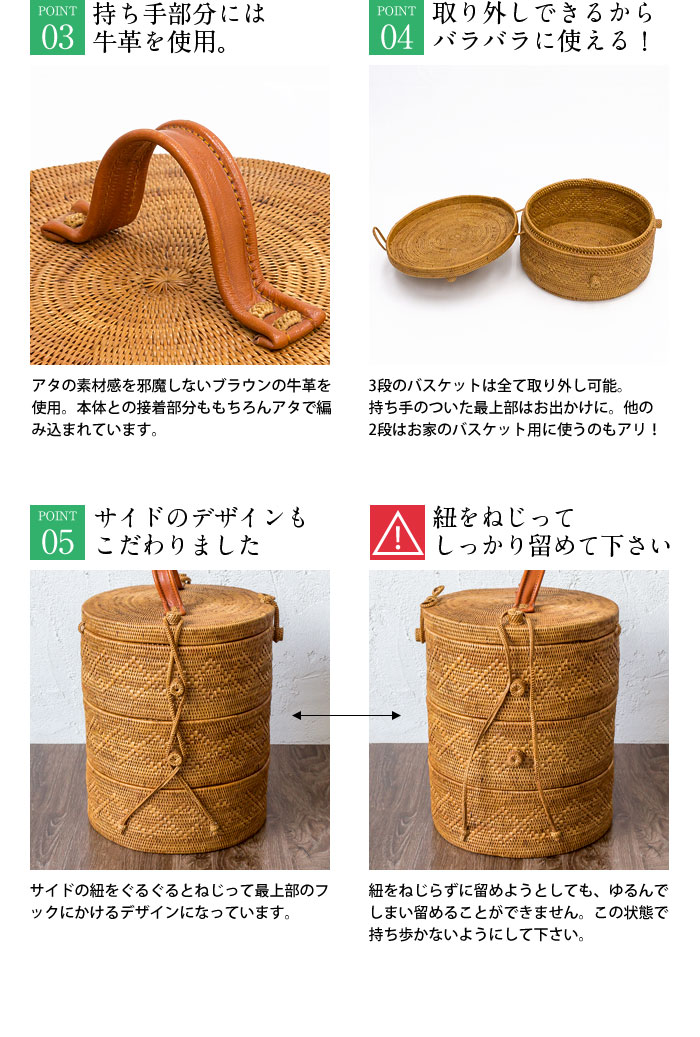 POINT 03 持ち手部分には牛革を使用。

アタの素材感を邪魔しないブラウンの牛革を使用。本体との接着部分ももちろんアタで編み込まれています。

POINT 04 取り外しできるからバラバラに使える！

3段のバスケットは全て取り外し可能。持ち手のついた最上部はお出かけに。他の2段はお家のバスケット用に使うのもアリ！

POINT 05 サイドのデザインもこだわりました

サイドの紐をぐるぐるとねじって最上部のフックにかけるデザインになっています。

紐をねじってしっかり留めて下さい

紐をねじらずに留めようとしても、ゆるんでしまい留めることができません。この状態で持ち歩かないようにして下さい。